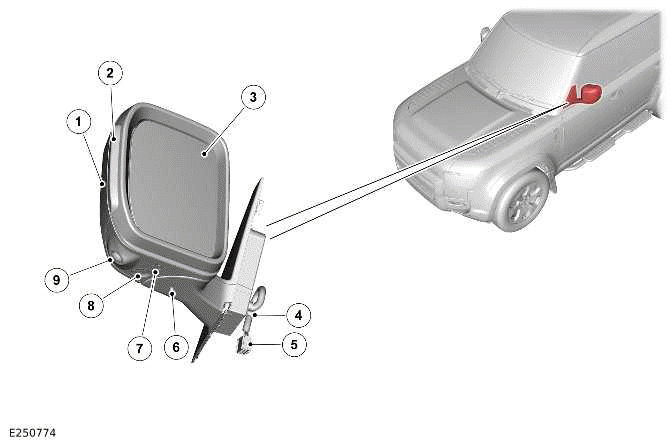 2
3
1
9
8
7
6
4
5
E250774